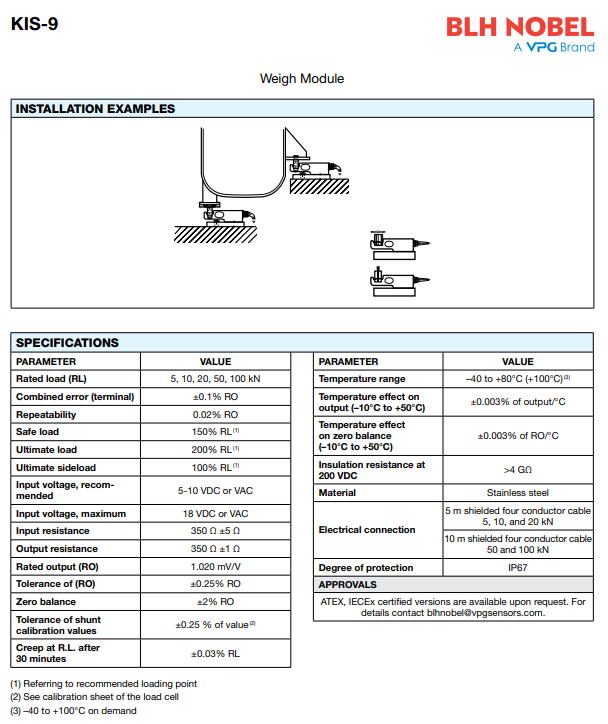 KIS-9

BLH NOBEL
A VPG Brand

Weigh Module

INSTALLATION EXAMPLES

SPECIFICATIONS

| PARAMETER | VALUE |
|---|---|
| Rated load (RL) | 5, 10, 20, 50, 100 kN |
| Combined error (terminal) | ±0.1% RO |
| Repeatability | 0.02% RO |
| Safe load | 150% RL$^{(1)}$ |
| Ultimate load | 200% RL$^{(1)}$ |
| Ultimate sideload | 100% RL$^{(1)}$ |
| Input voltage, recommended | 5-10 VDC or VAC |
| Input voltage, maximum | 18 VDC or VAC |
| Input resistance | 350 Ω ±5 Ω |
| Output resistance | 350 Ω ±1 Ω |
| Rated output (RO) | 1.020 mV/V |
| Tolerance of (RO) | ±0.25% RO |
| Zero balance | ±2% RO |
| Tolerance of shunt calibration values | ±0.25 % of value$^{(2)}$ |
| Creep at R.L. after 30 minutes | ±0.03% RL |

| PARAMETER | VALUE |
|---|---|
| Temperature range | –40 to +80°C (+100°C)$^{(3)}$ |
| Temperature effect on output (–10°C to +50°C) | ±0.003% of output/°C |
| Temperature effect on zero balance (–10°C to +50°C) | ±0.003% of RO/°C |
| Insulation resistance at 200 VDC | >4 GΩ |
| Material | Stainless steel |
| Electrical connection | 5 m shielded four conductor cable 5, 10, and 20 kN |
| | 10 m shielded four conductor cable 50 and 100 kN |
| Degree of protection | IP67 |

APPROVALS

ATEX, IECEx certified versions are available upon request. For details contact blhnobel@vpgsensors.com.

(1) Referring to recommended loading point
(2) See calibration sheet of the load cell
(3) –40 to +100°C on demand