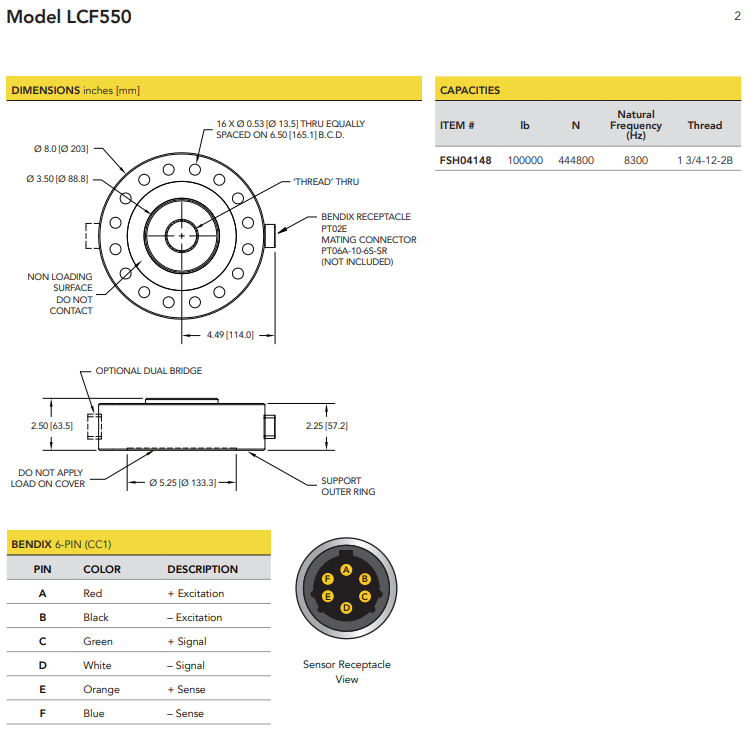 Model LCF550

2

DIMENSIONS inches [mm]

16 X Ø 0.53 [Ø 13.5] THRU EQUALLY SPACED ON 6.50 [165.1] B.C.D.

Ø 8.0 [Ø 203]

Ø 3.50 [Ø 88.8]

'THREAD' THRU

BENDIX RECEPTACLE PT02E MATING CONNECTOR PT06A-10-6S-SR (NOT INCLUDED)

NON LOADING SURFACE DO NOT CONTACT

4.49 [114.0]

OPTIONAL DUAL BRIDGE

2.50 [63.5]

2.25 [57.2]

DO NOT APPLY LOAD ON COVER

Ø 5.25 [Ø 133.3]

SUPPORT OUTER RING

CAPACITIES

| ITEM # | lb | N | Natural Frequency (Hz) | Thread |
|---|---|---|---|---|
| FSH04148 | 100000 | 444800 | 8300 | 1 3/4-12-2B |

BENDIX 6-PIN (CC1)

| PIN | COLOR | DESCRIPTION |
|---|---|---|
| A | Red | + Excitation |
| B | Black | – Excitation |
| C | Green | + Signal |
| D | White | – Signal |
| E | Orange | + Sense |
| F | Blue | – Sense |

A B C D E F

Sensor Receptacle View